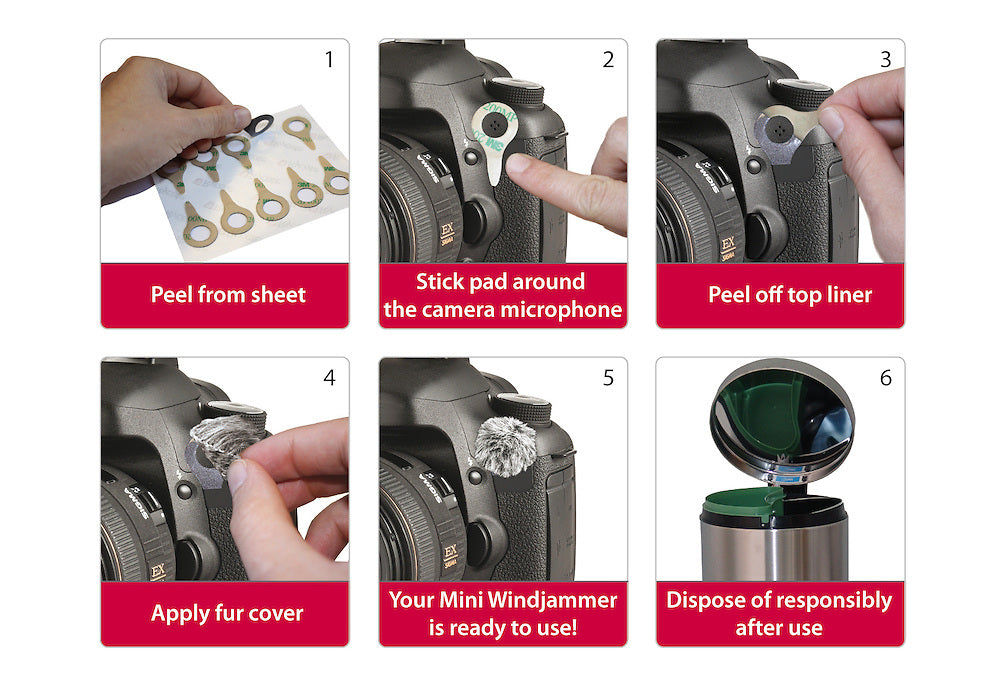 1

Peel from sheet

2

Stick pad around the camera microphone

3

Peel off top liner

4

Apply fur cover

5

Your Mini Windjammer is ready to use!

6

Dispose of responsibly after use